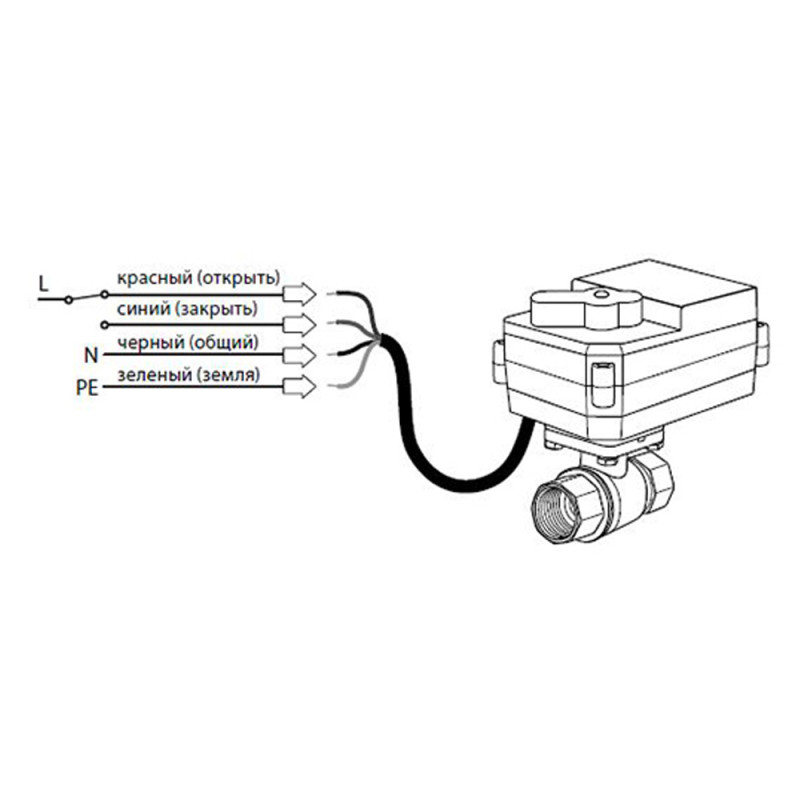 L
красный (открыть)
синий (закрыть)
N
черный (общий)
PE
зеленый (земля)