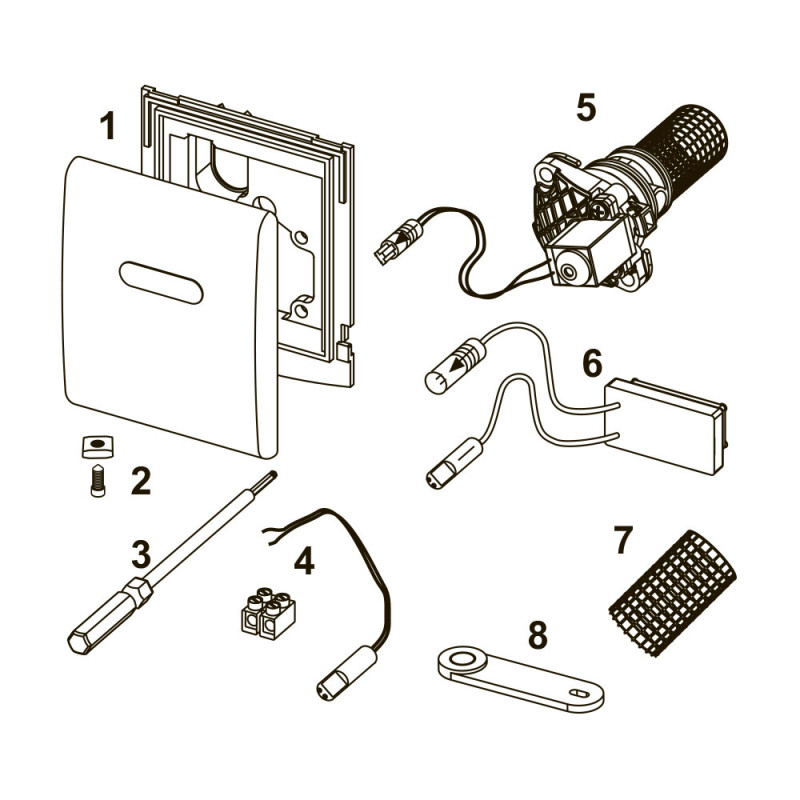 1
5
6
2
3
4
7
8