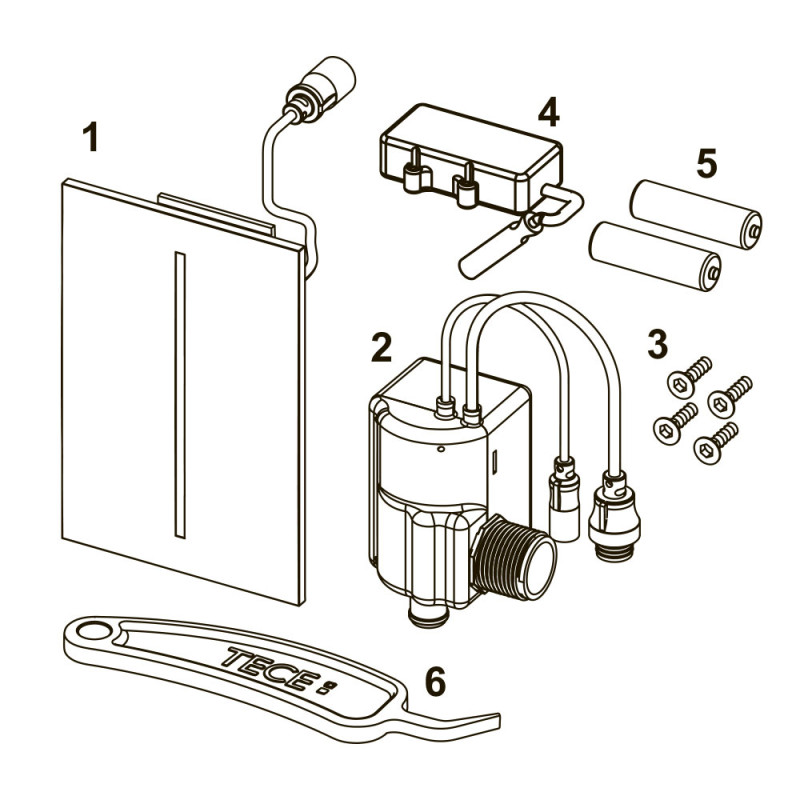 1
4
5
2
3
TECE
6