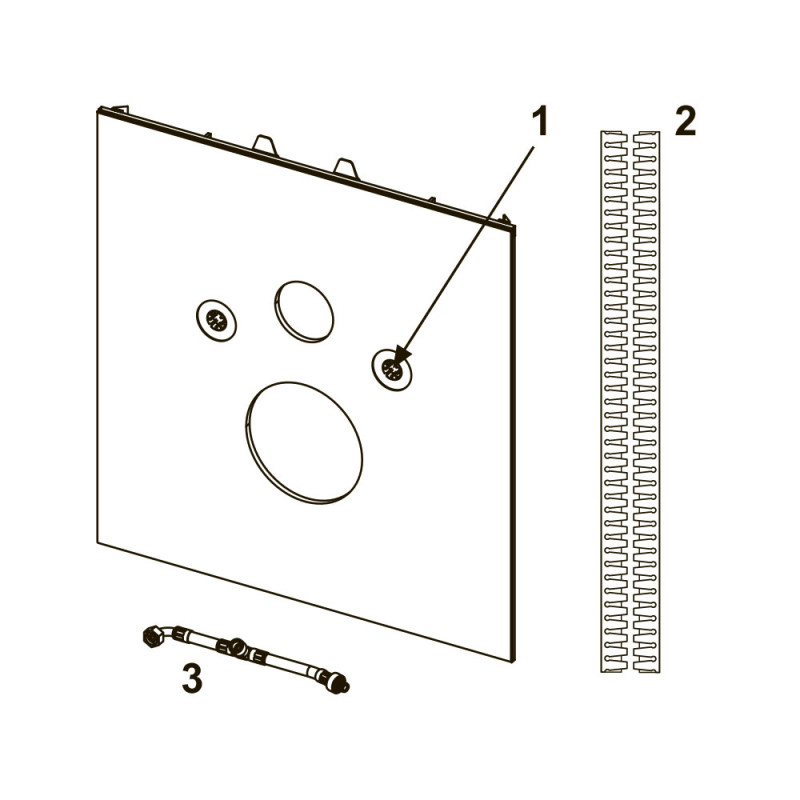 1
2
3