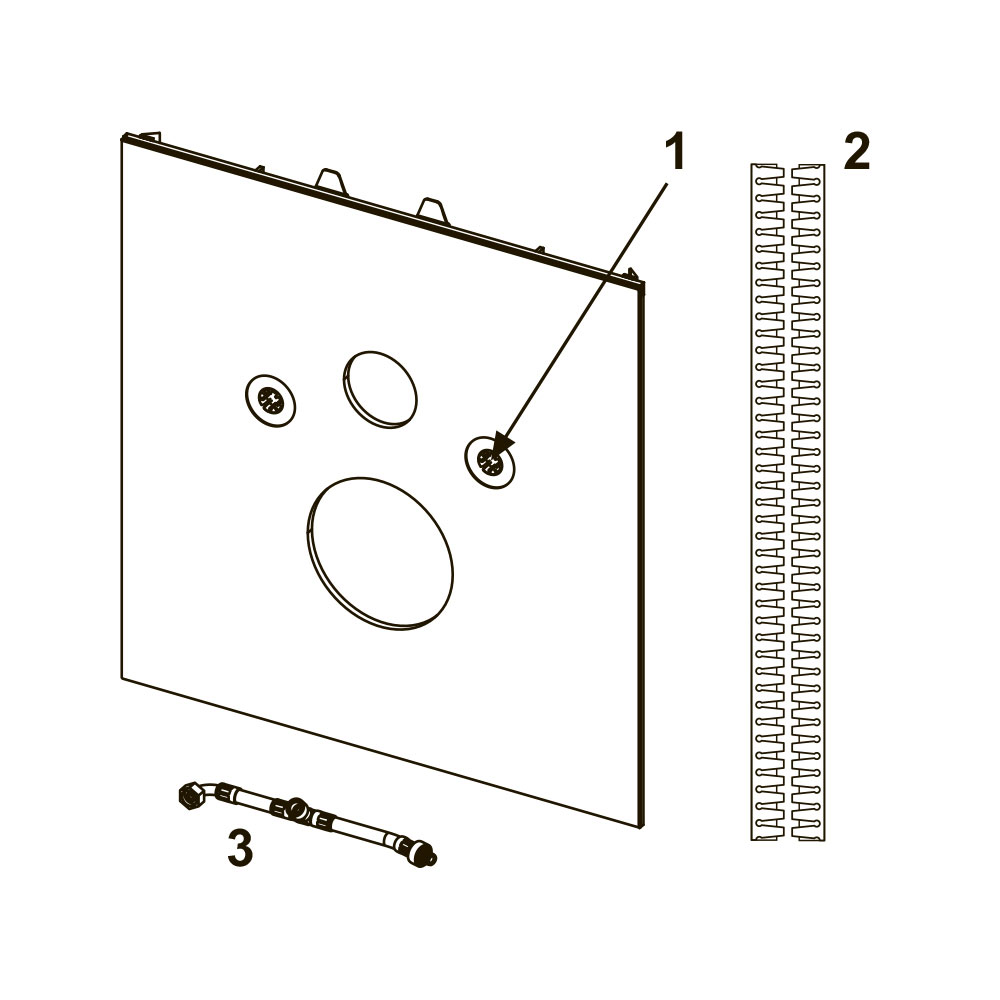 1
2
3